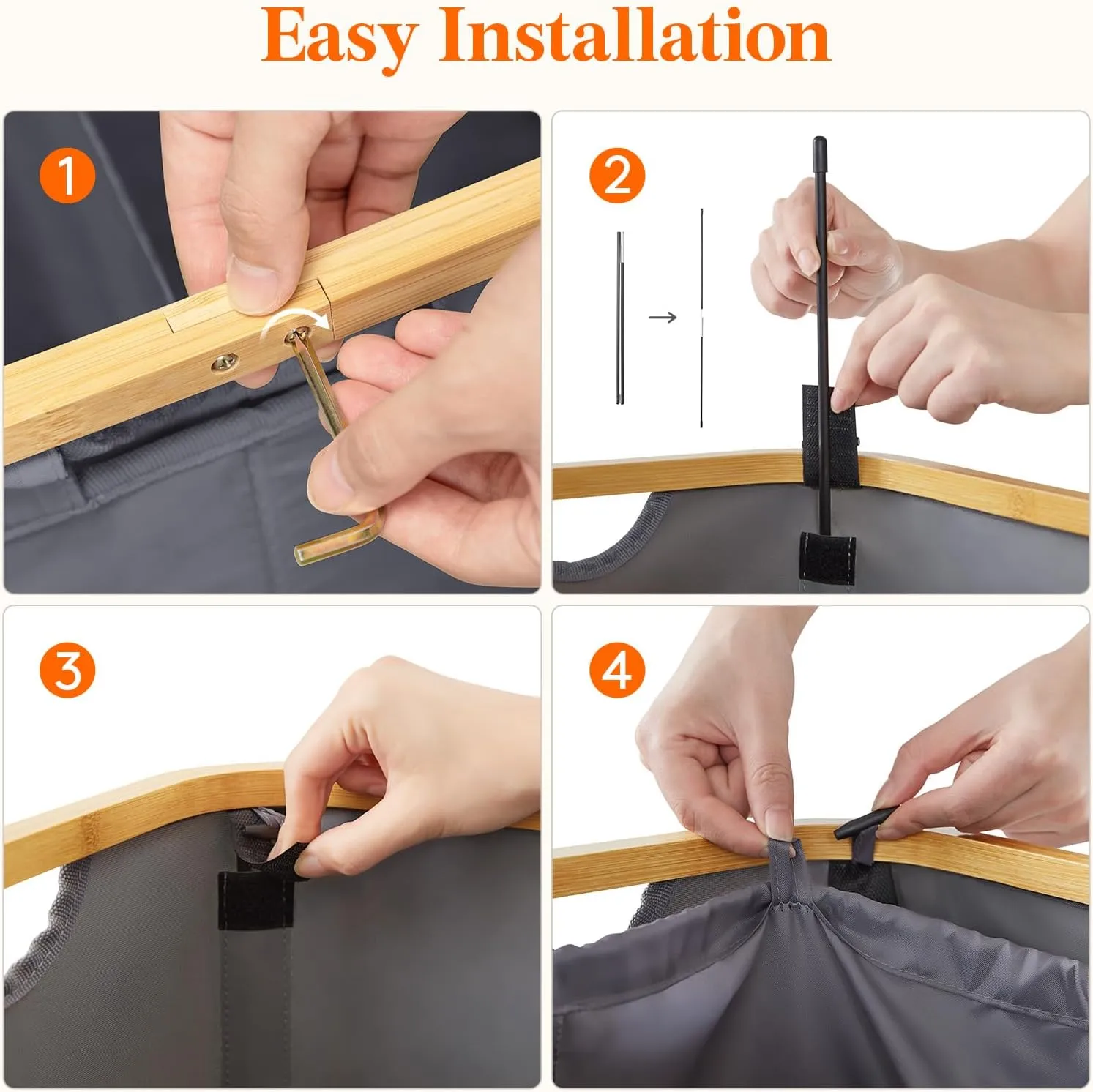 Easy Installation

1

2

3

4