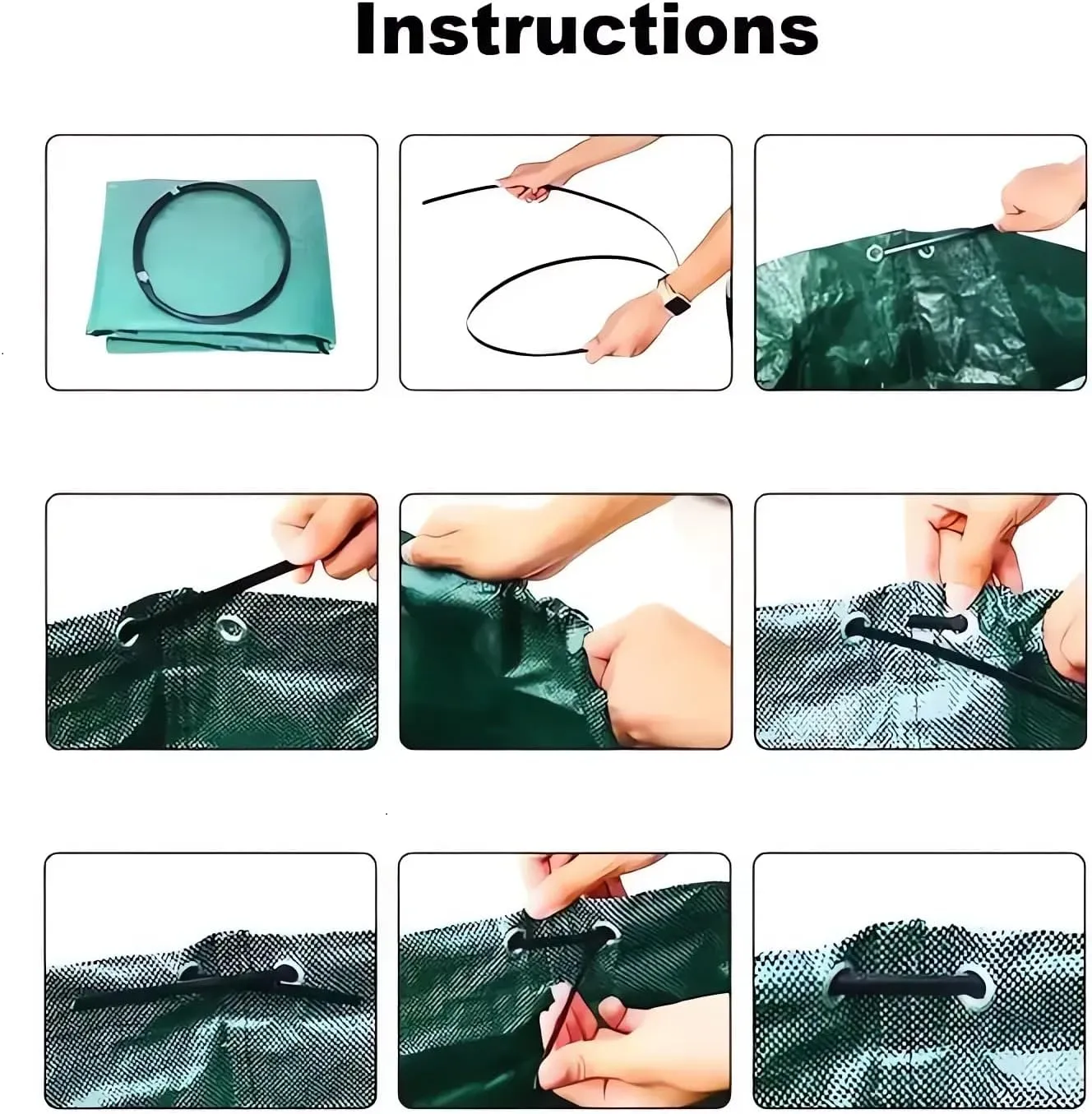 Instructions